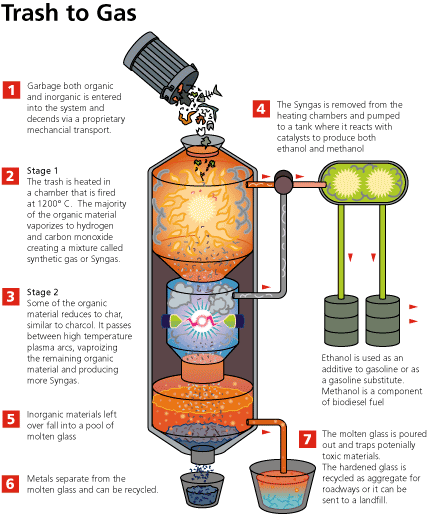 Trash to Gas

1 Garbage both organic and inorganic is entered into the system and decends via a proprietary mechancial transport.

2 Stage 1
The trash is heated in a chamber that is fired at 1200° C. The majority of the organic material vaporizes to hydrogen and carbon monoxide creating a mixture called synthetic gas or Syngas.

3 Stage 2
Some of the organic material reduces to char, similar to charcol. It passes between high temperature plasma arcs, vaproizing the remaining organic material and producing more Syngas.

5 Inorganic materials left over fall into a pool of molten glass

6 Metals separate from the molten glass and can be recycled.

4 The Syngas is removed from the heating chambers and pumped to a tank where it reacts with catalysts to produce both ethanol and methanol

Ethanol is used as an additive to gasoline or as a gasoline substitute. Methanol is a component of biodiesel fuel

7 The molten glass is poured out and traps potenially toxic materials. The hardened glass is recycled as aggregate for roadways or it can be sent to a landfill.